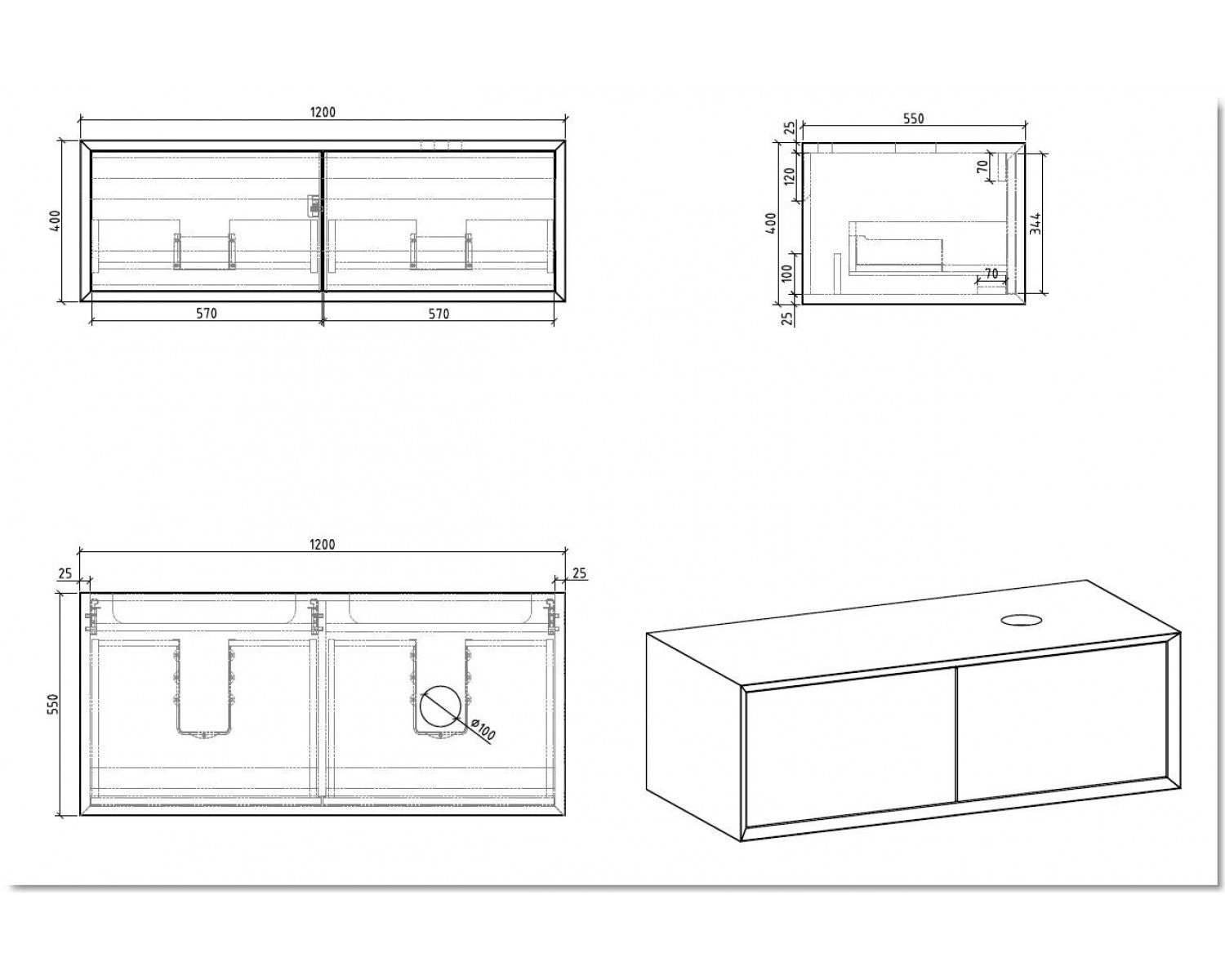 1200
400
570
570

550
25
120
400
100
25
70
344
70

1200
25
25
550
ø100